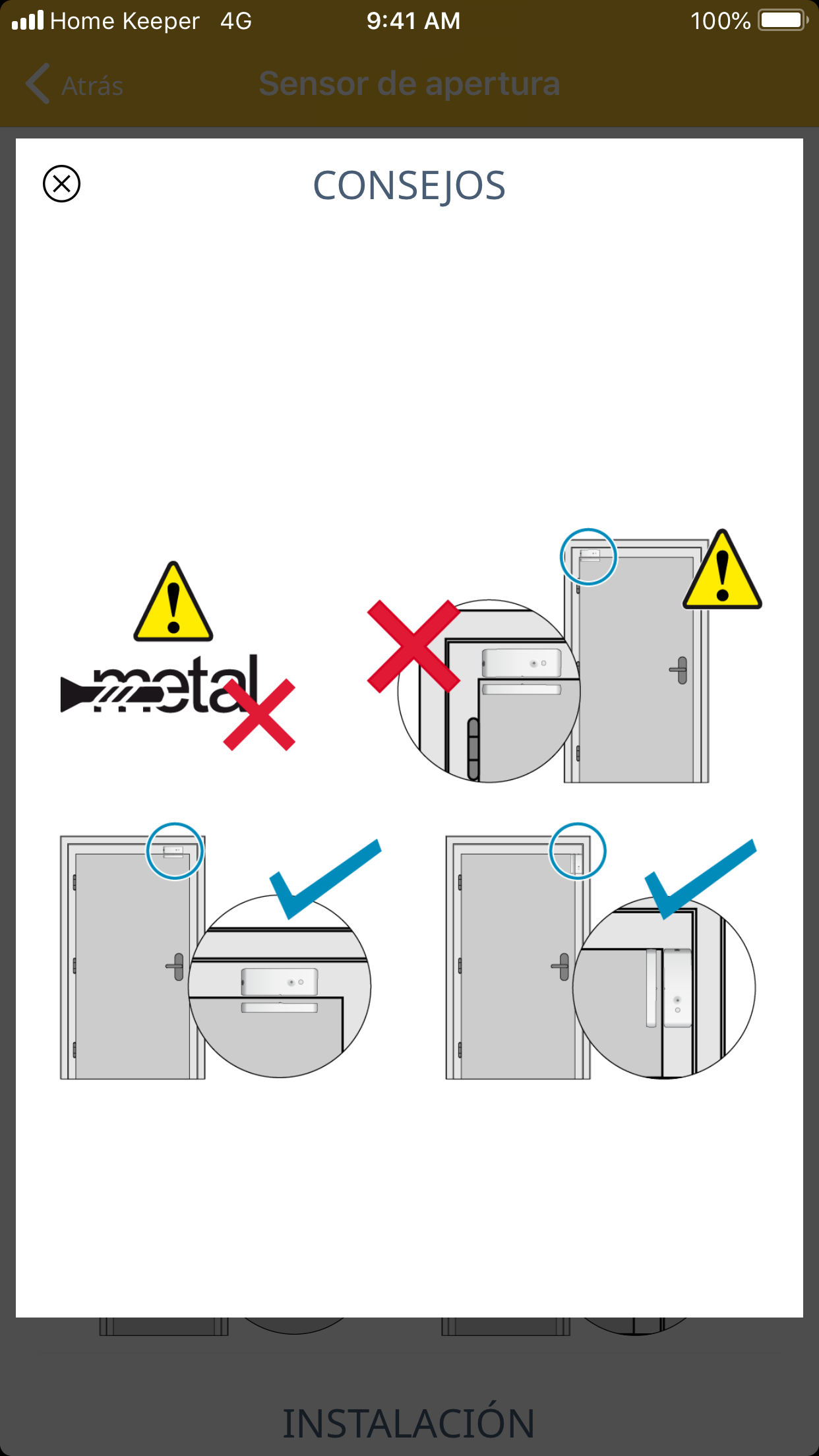 Home Keeper 4G 9:41 AM 100%

Atrás Sensor de apertura

CONSEJOS

metal

INSTALACIÓN